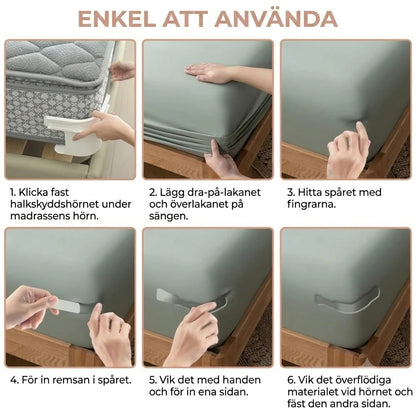 ENKEL ATT ANVÄNDA

1. Klicka fast halkskyddshörnet under madrassens hörn.

2. Lägg dra-på-lakanet och överlakanet på sängen.

3. Hitta spåret med fingrarna.

4. För in remsan i spåret.

5. Vik det med handen och för in ena sidan.

6. Vik det överflödiga materialet vid hörnet och fäst den andra sidan.